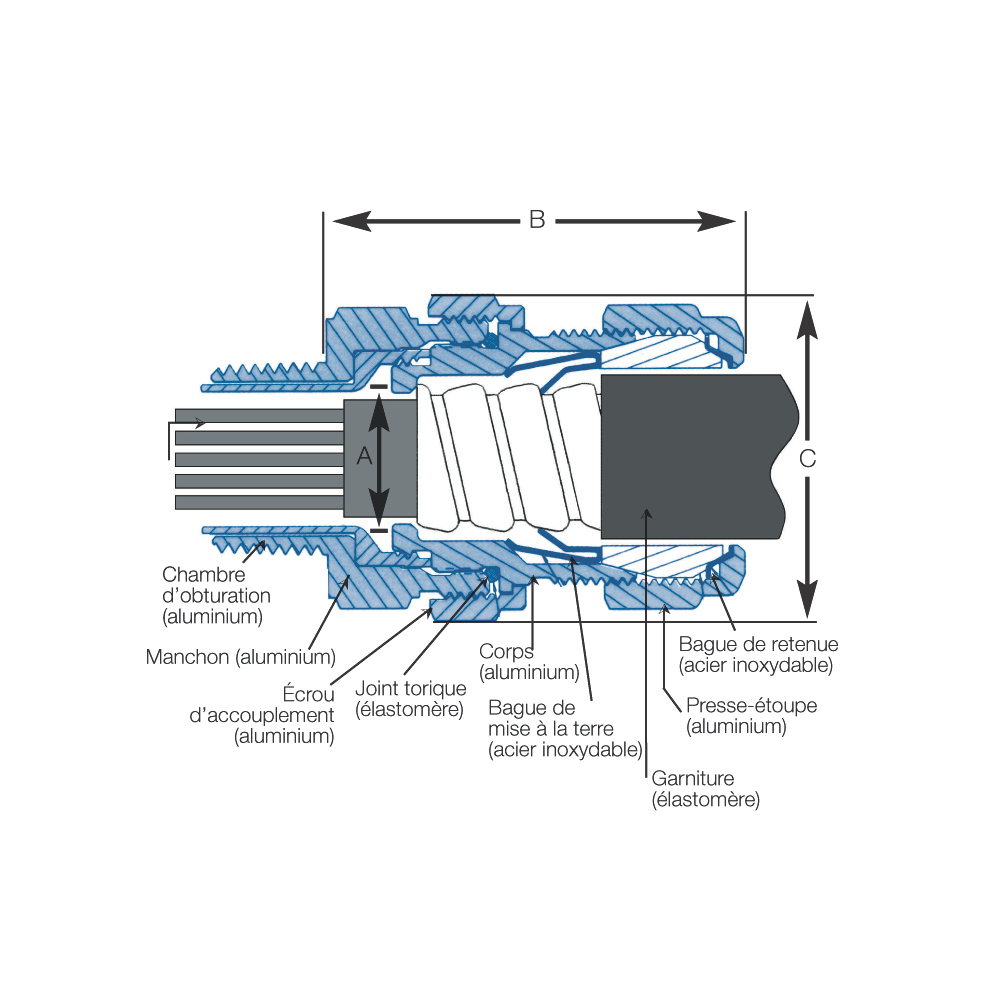 B

A

C

Chambre d'obturation (aluminium)

Manchon (aluminium)

Écrou d'accouplement (aluminium)

Joint torique (élastomère)

Corps (aluminium)

Bague de mise à la terre (acier inoxydable)

Garniture (élastomère)

Presse-étoupe (aluminium)

Bague de retenue (acier inoxydable)